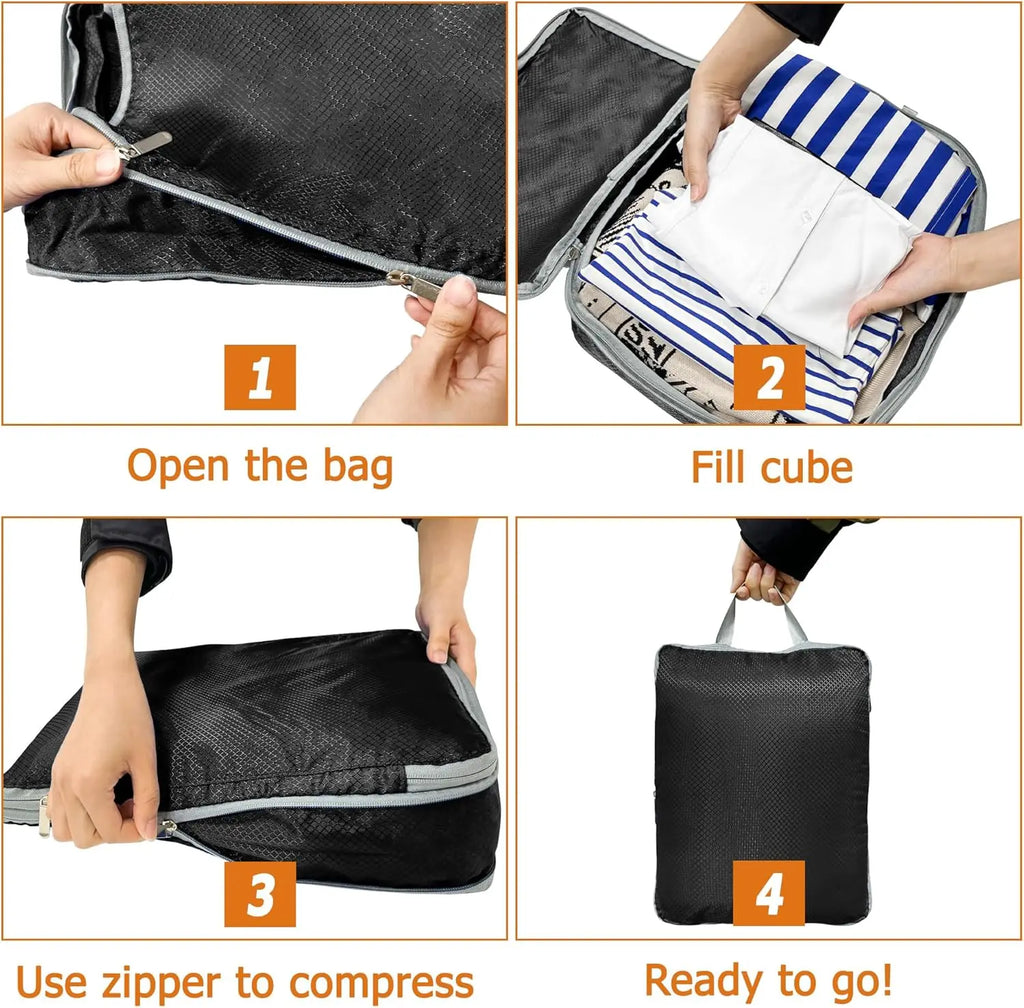 1

Open the bag

2

Fill cube

3

Use zipper to compress

4

Ready to go!