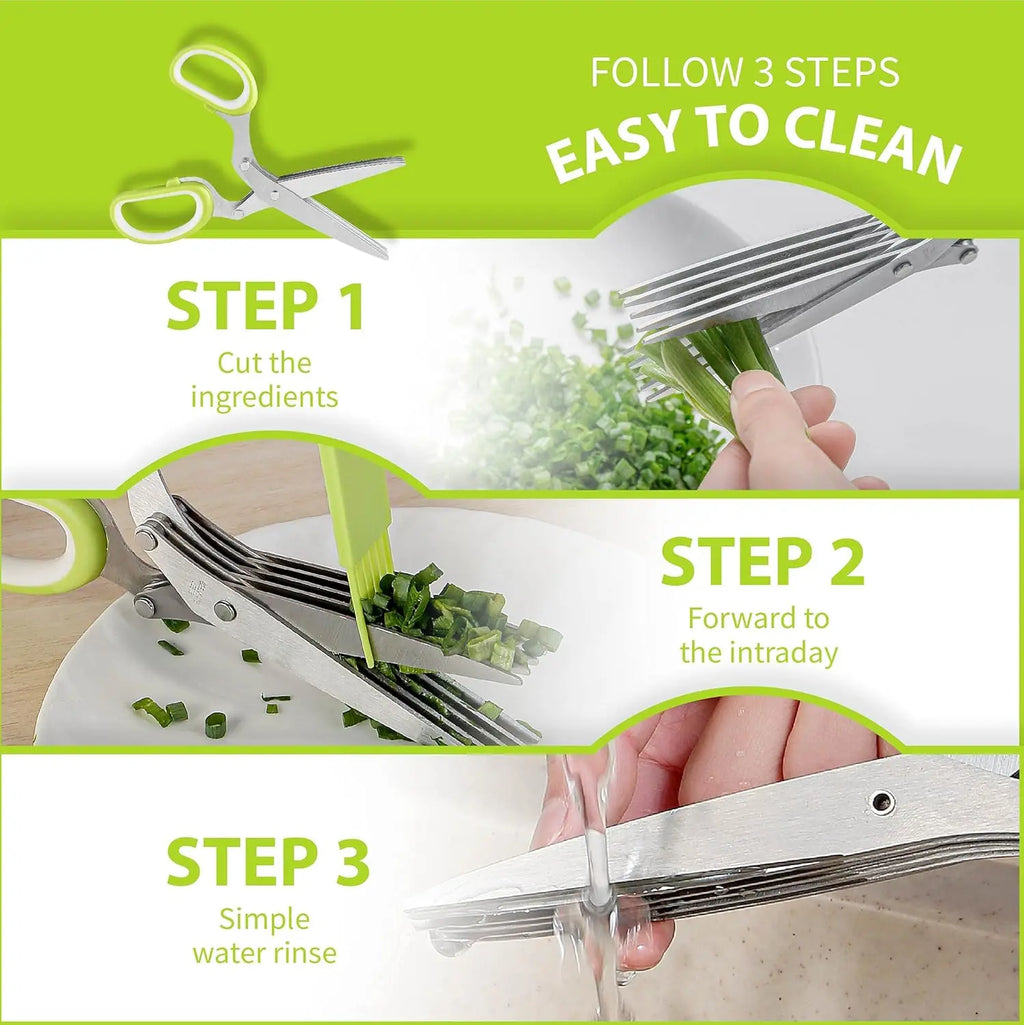 FOLLOW 3 STEPS
EASY TO CLEAN

STEP 1
Cut the ingredients

STEP 2
Forward to the intraday

STEP 3
Simple water rinse